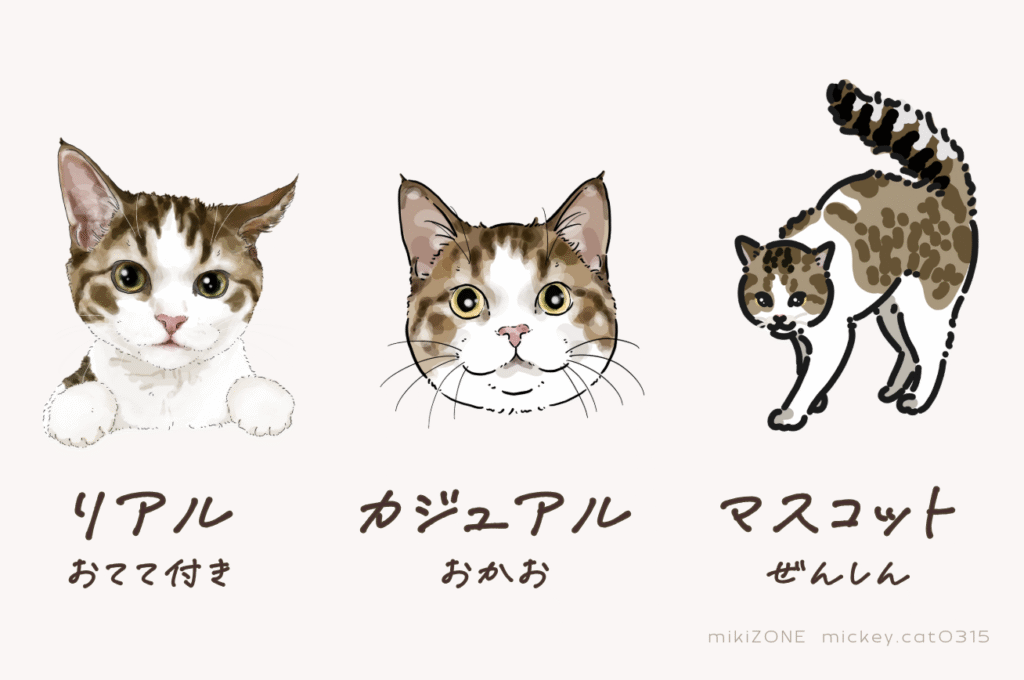 リアル
おてて付き

カジュアル
おかお

マスコット
ぜんしん

mikiZONE mickey.cat0315